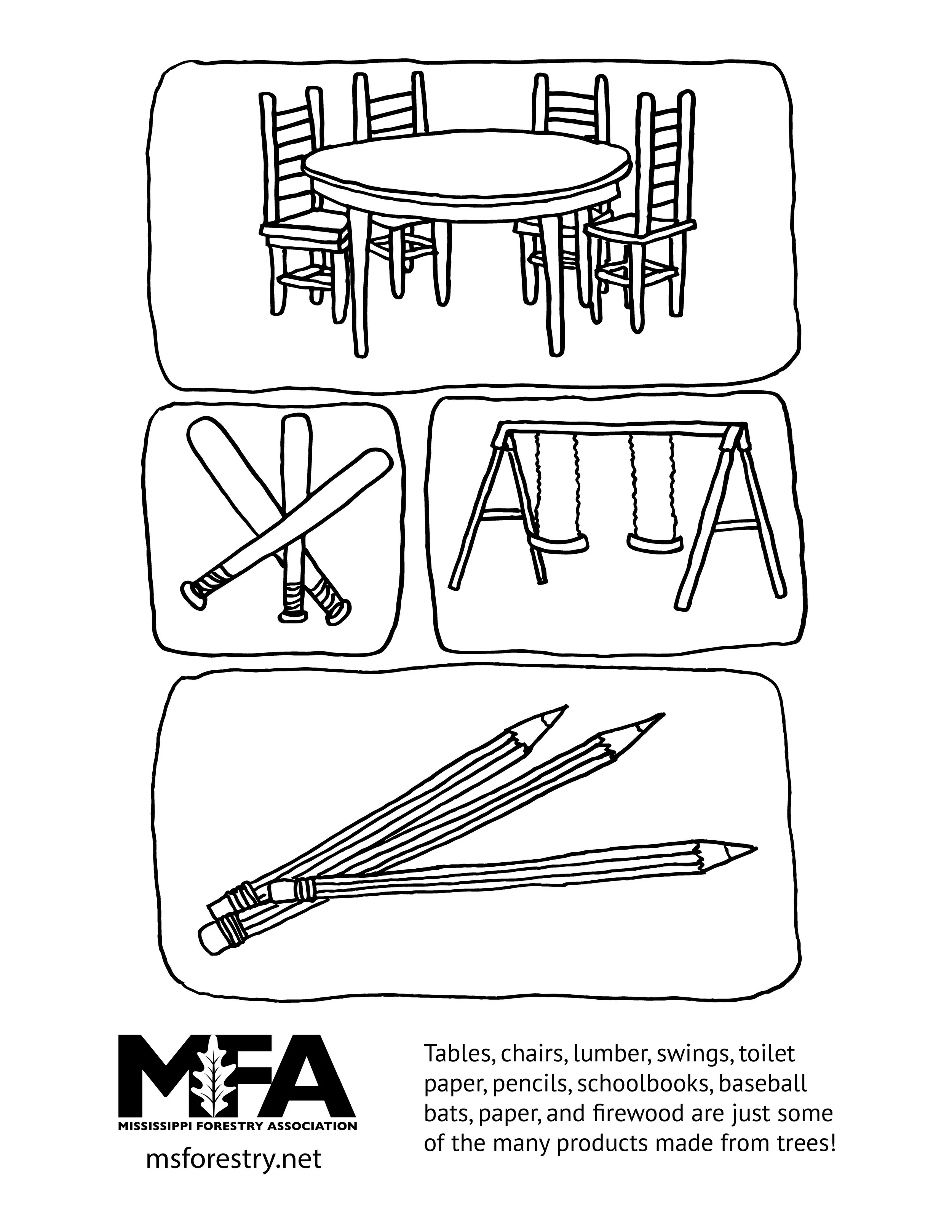 MFA
MISSISSIPPI FORESTRY ASSOCIATION
msforestry.net

Tables, chairs, lumber, swings, toilet paper, pencils, schoolbooks, baseball bats, paper, and firewood are just some of the many products made from trees!